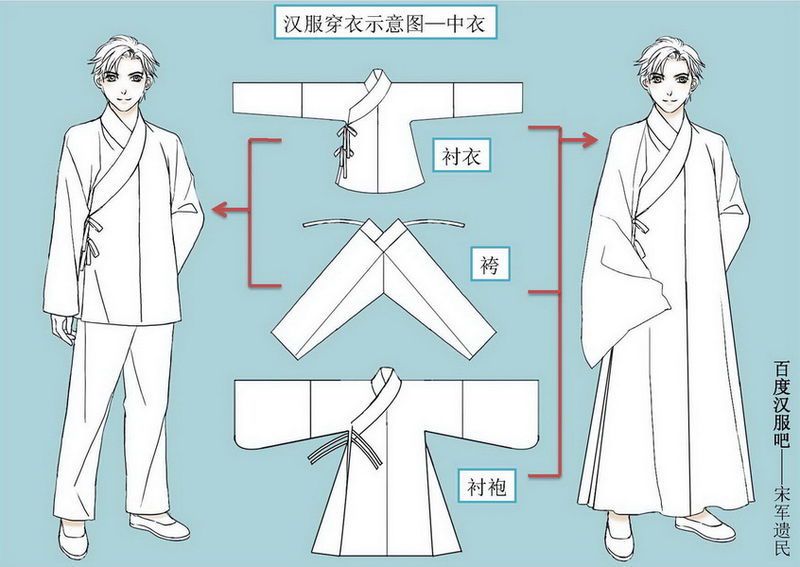 汉服穿衣示意图—中衣

衬衣

袴

衬袍

百度汉服吧——宋军遗民