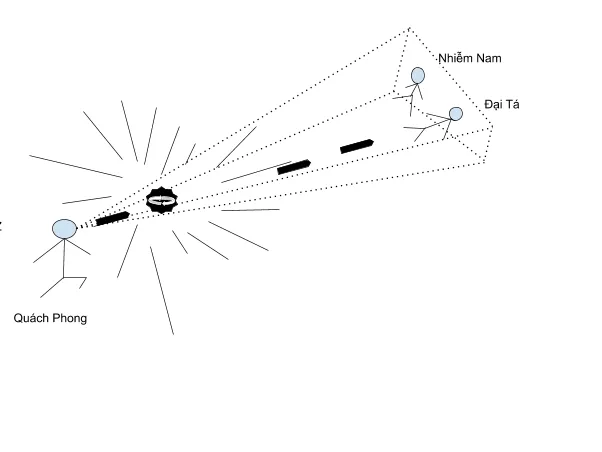 Nhiễm Nam

Đại Tá

Quách Phong